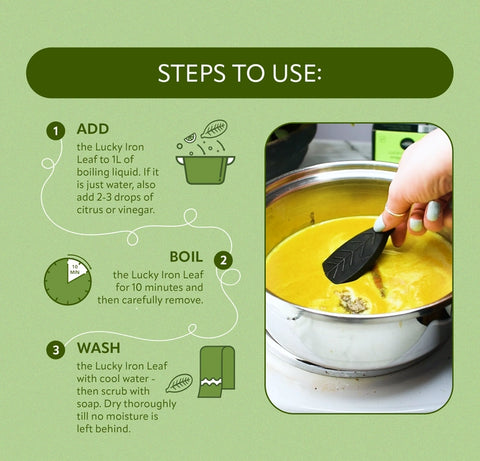 STEPS TO USE:

1 ADD
the Lucky Iron Leaf to 1L of boiling liquid. If it is just water, also add 2-3 drops of citrus or vinegar.

10 MIN

BOIL 2
the Lucky Iron Leaf for 10 minutes and then carefully remove.

3 WASH
the Lucky Iron Leaf with cool water - then scrub with soap. Dry thoroughly till no moisture is left behind.